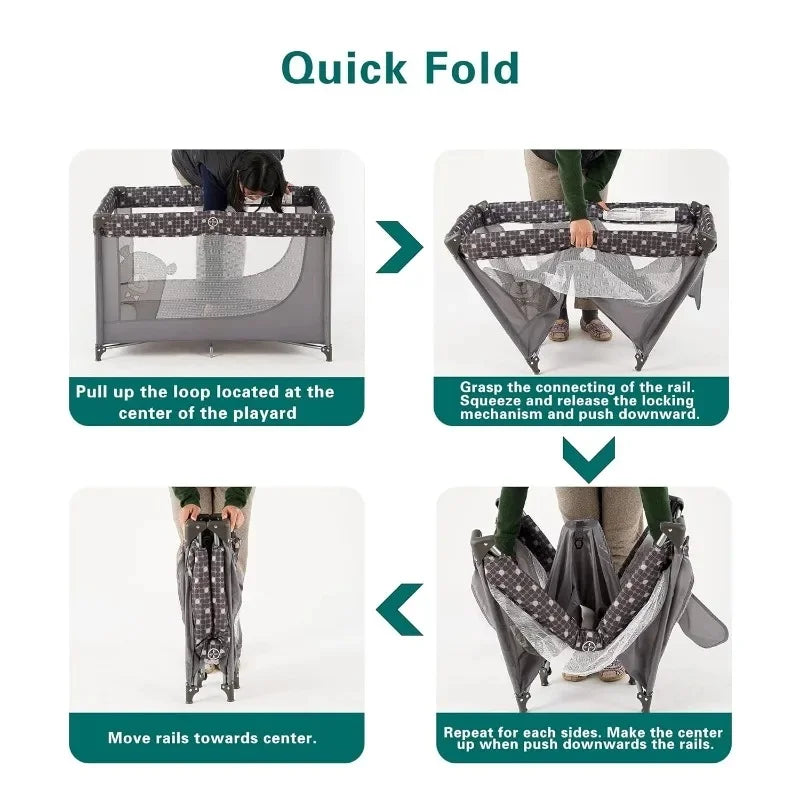 Quick Fold

Pull up the loop located at the center of the playard

Grasp the connecting of the rail. Squeeze and release the locking mechanism and push downward.

Repeat for each sides. Make the center up when push downwards the rails.

Move rails towards center.