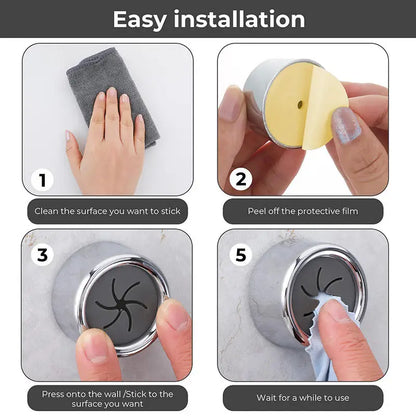 Easy installation

1

Clean the surface you want to stick

2

Peel off the protective film

3

Press onto the wall /Stick to the surface you want

5

Wait for a while to use