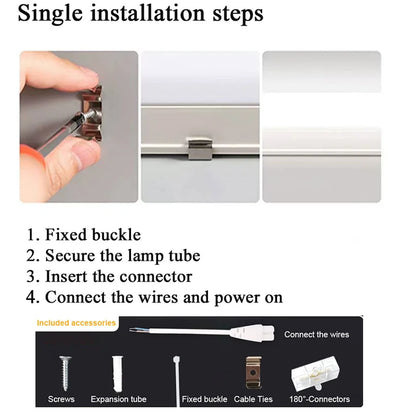 Single installation steps

1. Fixed buckle
2. Secure the lamp tube
3. Insert the connector
4. Connect the wires and power on

Included accessories

Connect the wires

Screws Expansion tube Fixed buckle Cable Ties 180°-Connectors