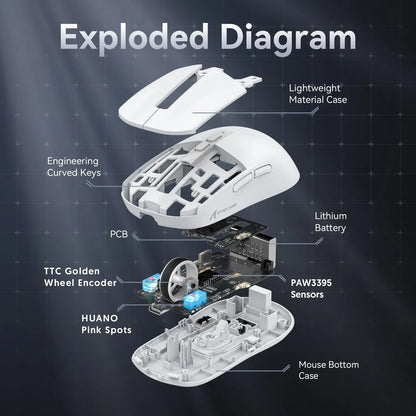 Exploded Diagram

Lightweight Material Case

Engineering Curved Keys

Lithium Battery

PCB

TTC Golden Wheel Encoder

PAW3395 Sensors

HUANO Pink Spots

Mouse Bottom Case