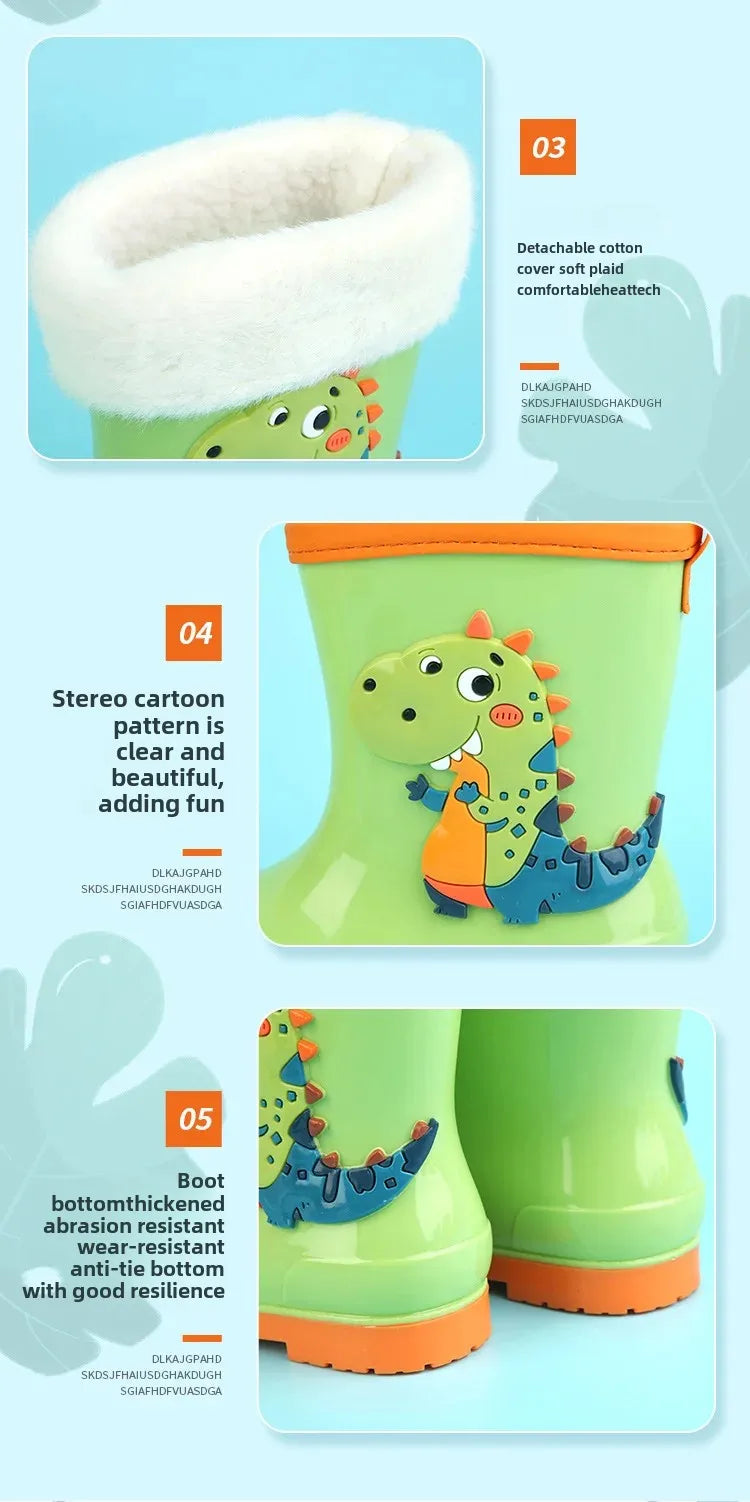 03

Detachable cotton cover soft plaid comfortableheattech

DLKAJGPAHD
SKDSJFHAIUSDGHAKDUGH
SGIAFHDFVUASDGA

04

Stereo cartoon pattern is clear and beautiful, adding fun

DLKAJGPAHD
SKDSJFHAIUSDGHAKDUGH
SGIAFHDFVUASDGA

05

Boot bottomthickened abrasion resistant wear-resistant anti-tie bottom with good resilience

DLKAJGPAHD
SKDSJFHAIUSDGHAKDUGH
SGIAFHDFVUASDGA