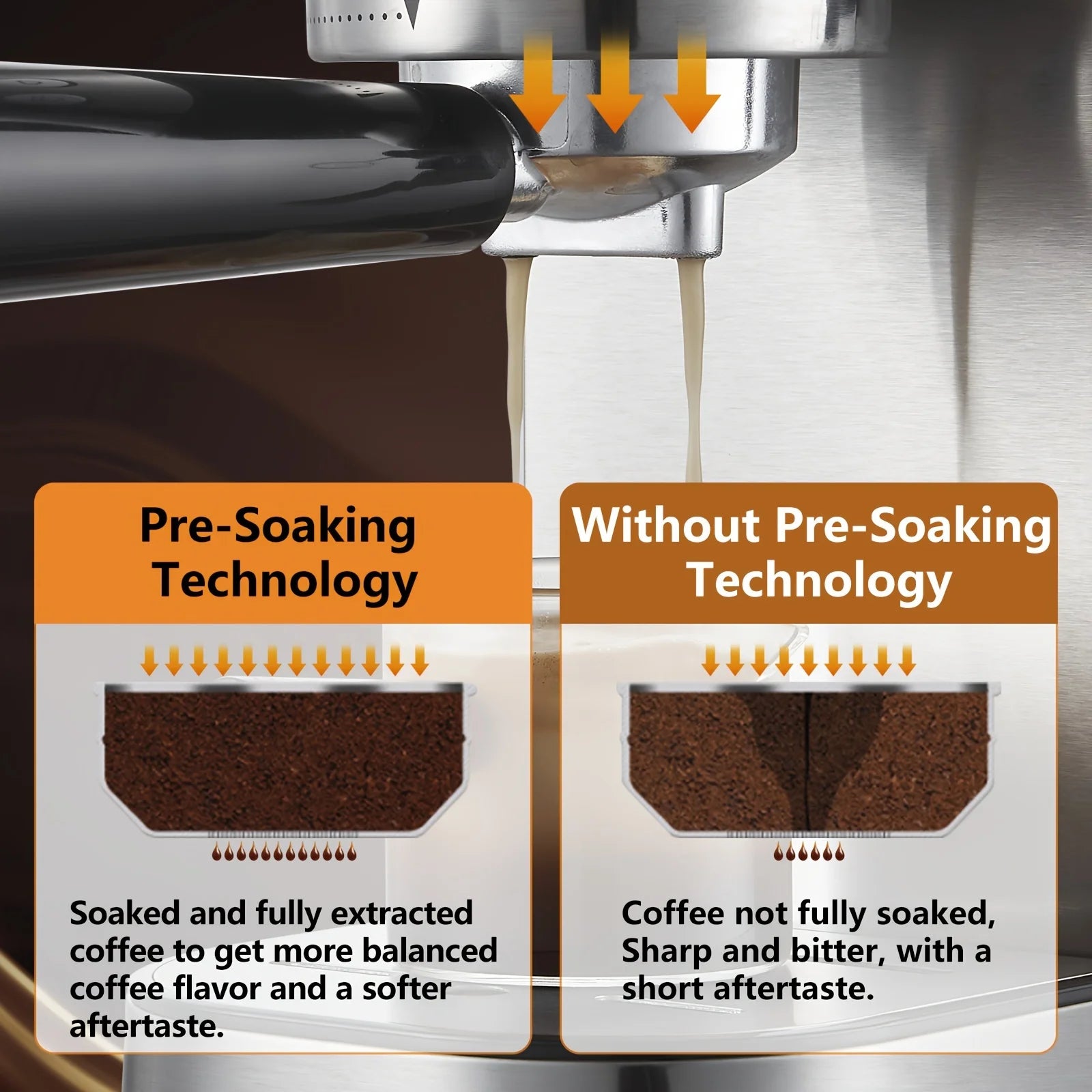 Pre-Soaking Technology

Soaked and fully extracted coffee to get more balanced coffee flavor and a softer aftertaste.

Without Pre-Soaking Technology

Coffee not fully soaked, Sharp and bitter, with a short aftertaste.