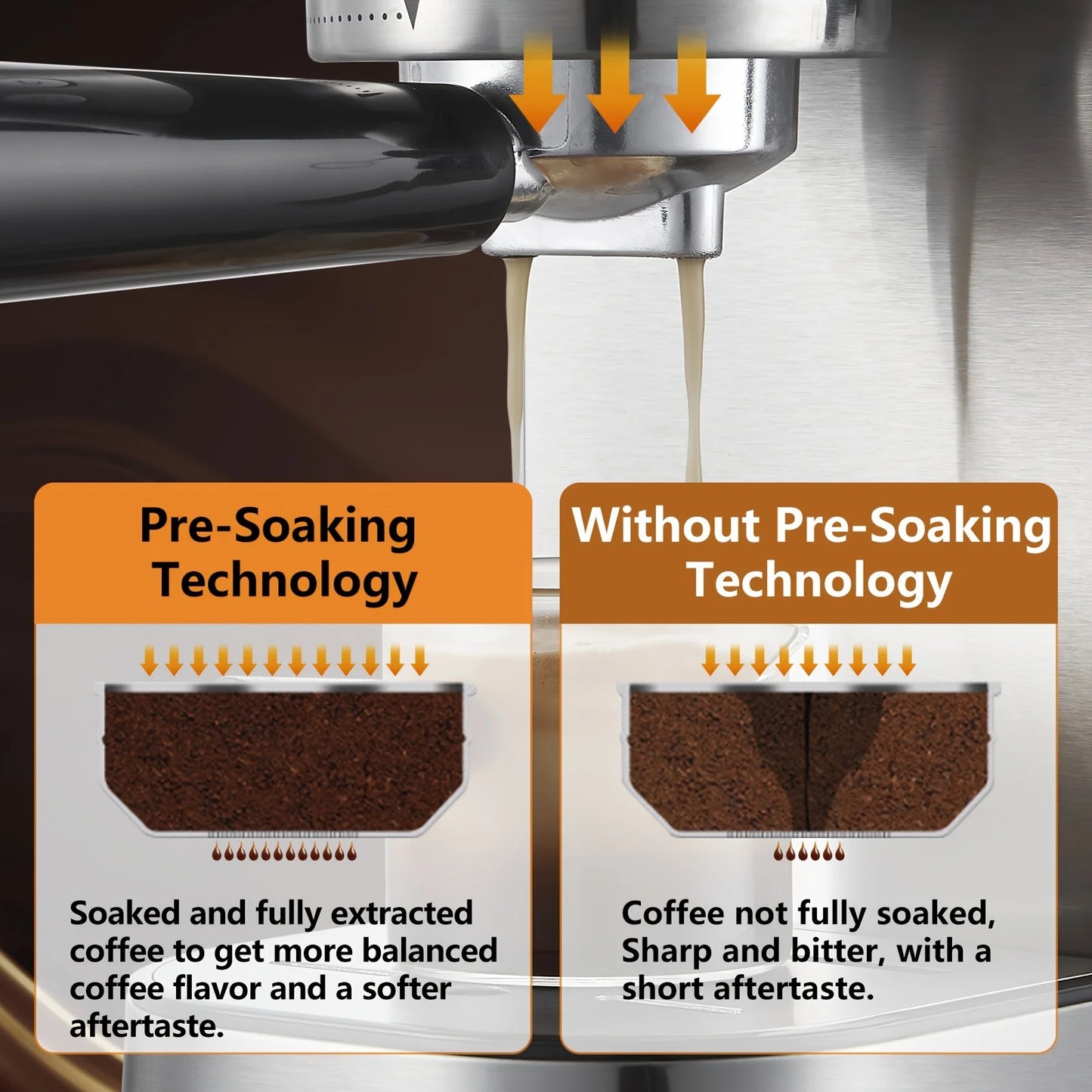 Pre-Soaking Technology

Soaked and fully extracted coffee to get more balanced coffee flavor and a softer aftertaste.

Without Pre-Soaking Technology

Coffee not fully soaked, Sharp and bitter, with a short aftertaste.