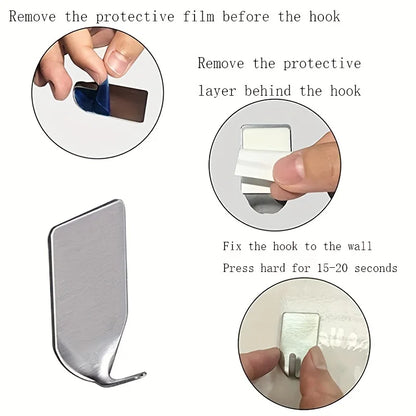 Remove the protective film before the hook

Remove the protective layer behind the hook

Fix the hook to the wall

Press hard for 15-20 seconds