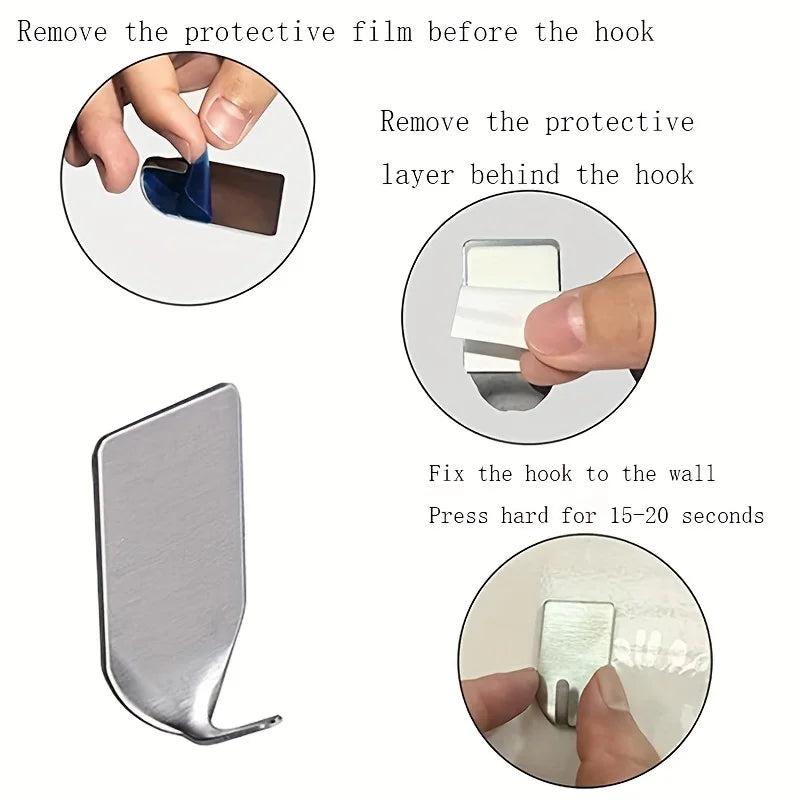 Remove the protective film before the hook

Remove the protective layer behind the hook

Fix the hook to the wall
Press hard for 15-20 seconds