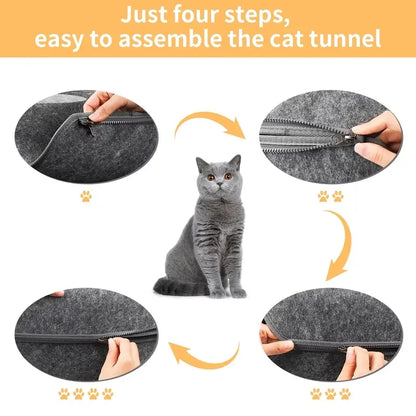 Just four steps,
easy to assemble the cat tunnel