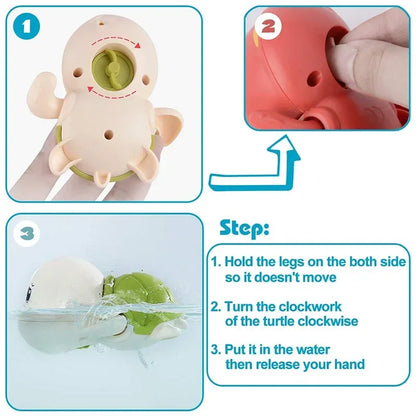 1

2

3

Step:

1. Hold the legs on the both side so it doesn't move

2. Turn the clockwork of the turtle clockwise

3. Put it in the water then release your hand