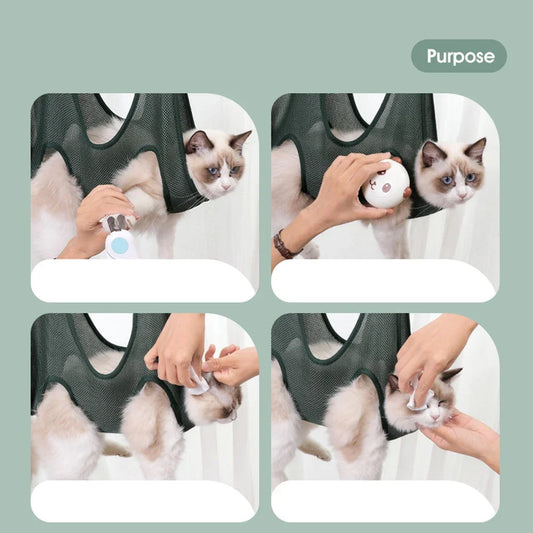 Purpose