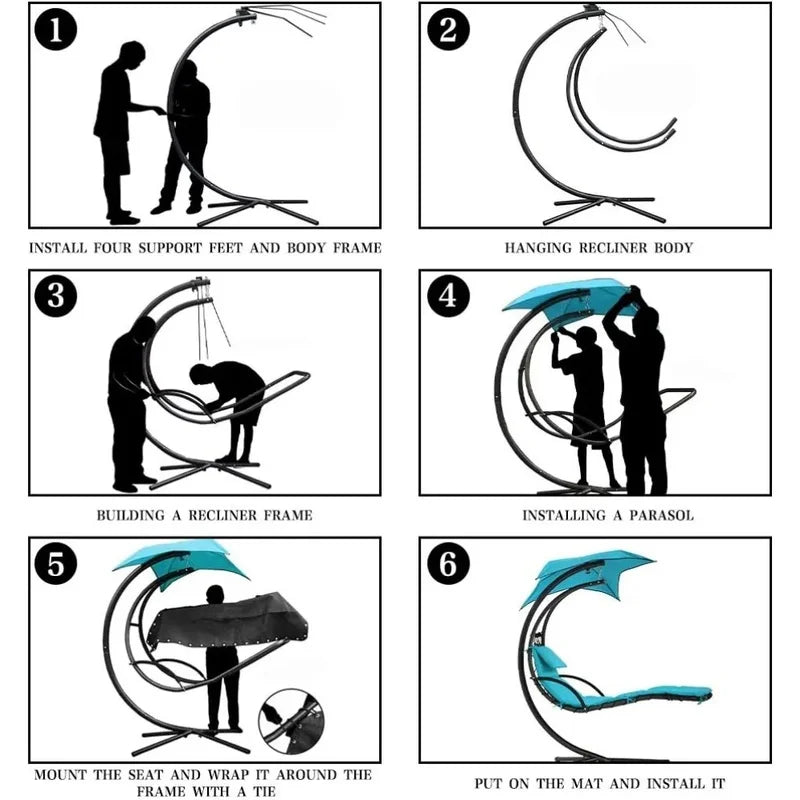 1

INSTALL FOUR SUPPORT FEET AND BODY FRAME

2

HANGING RECLINER BODY

3

BUILDING A RECLINER FRAME

4

INSTALLING A PARASOL

5

MOUNT THE SEAT AND WRAP IT AROUND THE FRAME WITH A TIE

6

PUT ON THE MAT AND INSTALL IT