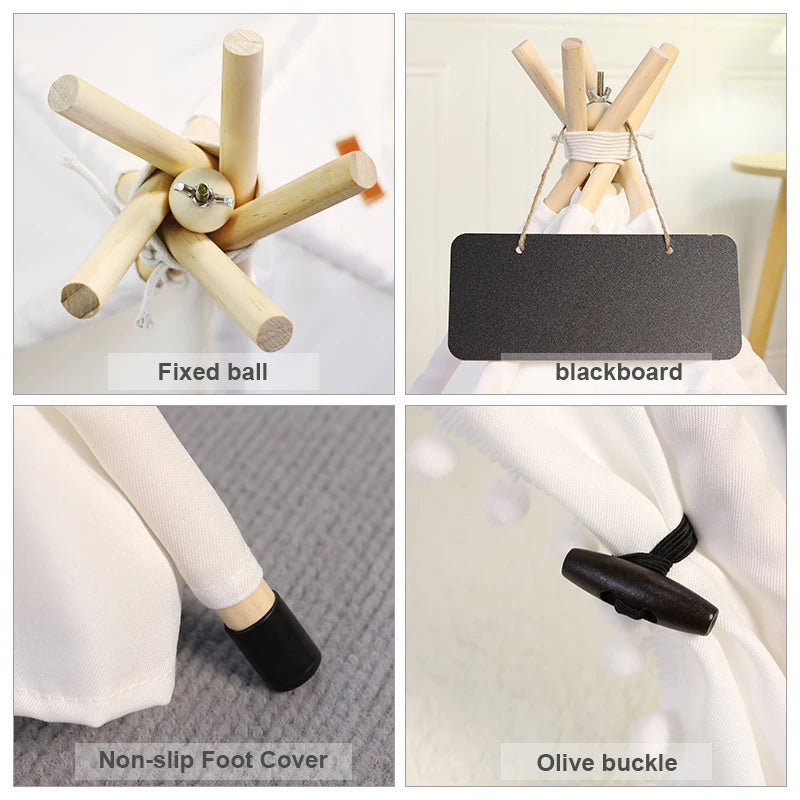 Fixed ball

blackboard

Non-slip Foot Cover

Olive buckle