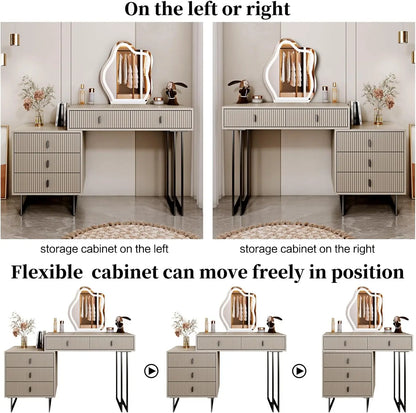 On the left or right

storage cabinet on the left

storage cabinet on the right

Flexible cabinet can move freely in position