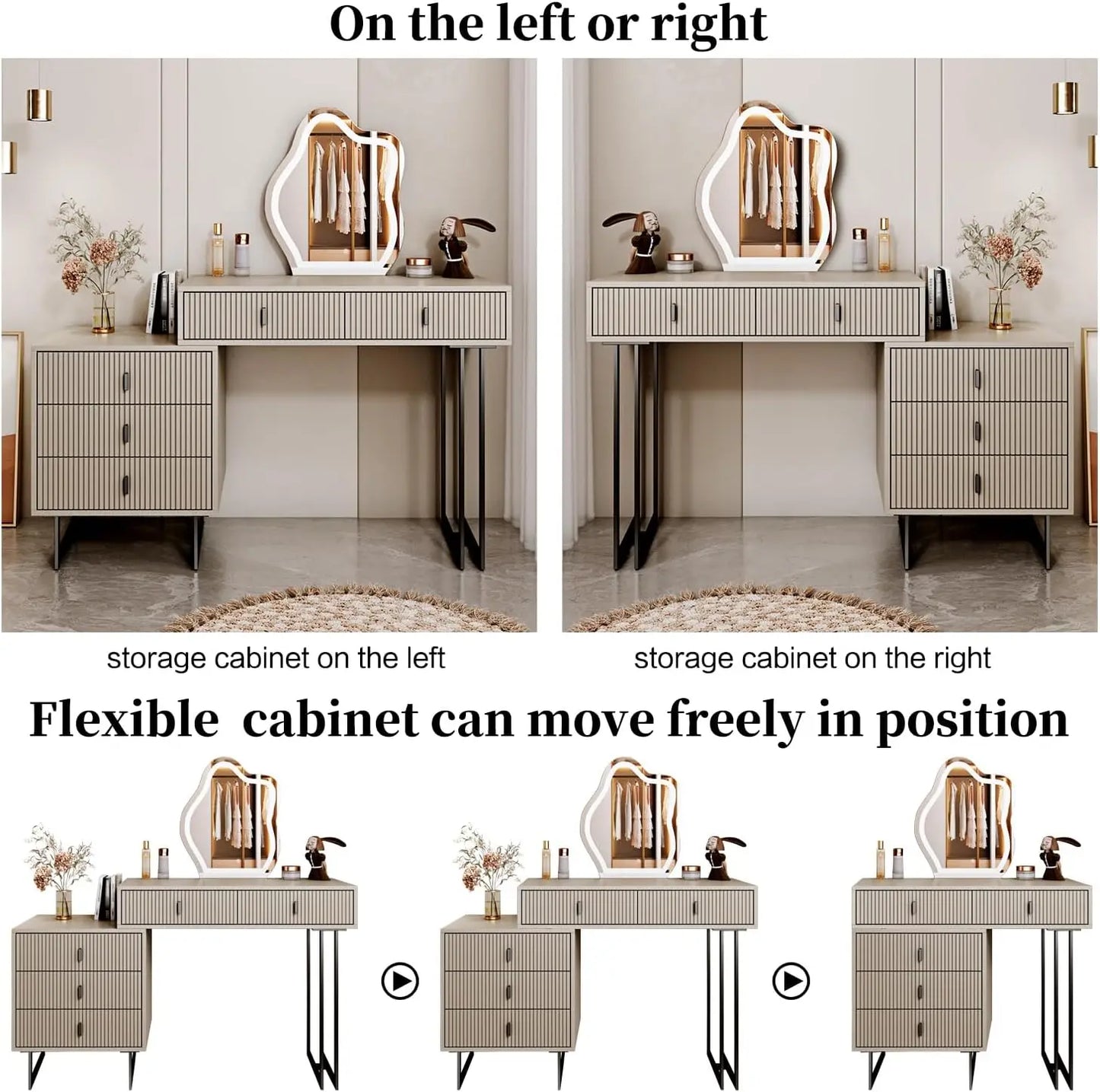 On the left or right

storage cabinet on the left

storage cabinet on the right

Flexible cabinet can move freely in position