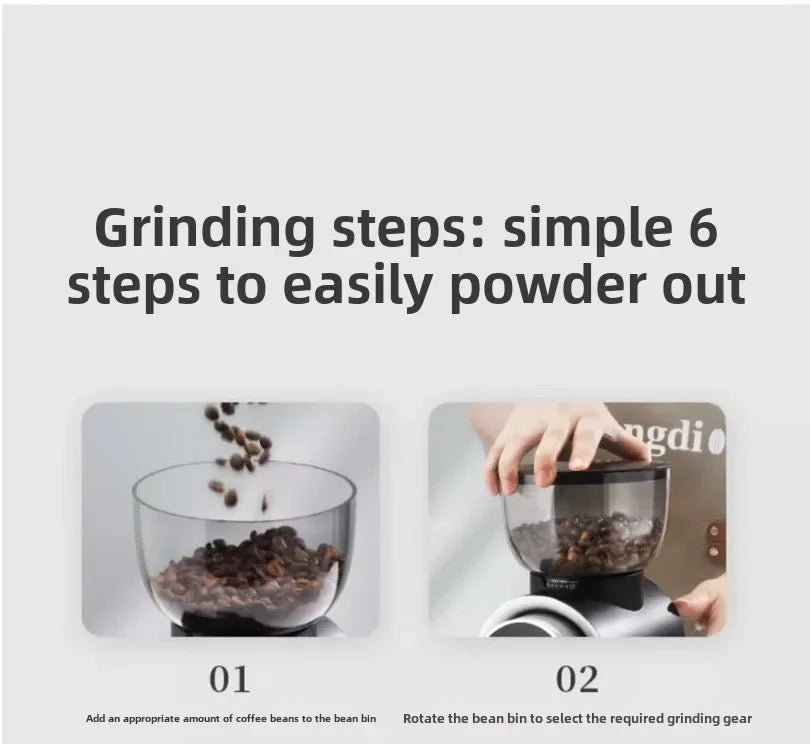 Grinding steps: simple 6 steps to easily powder out

ngdi

01

Add an appropriate amount of coffee beans to the bean bin

02

Rotate the bean bin to select the required grinding gear