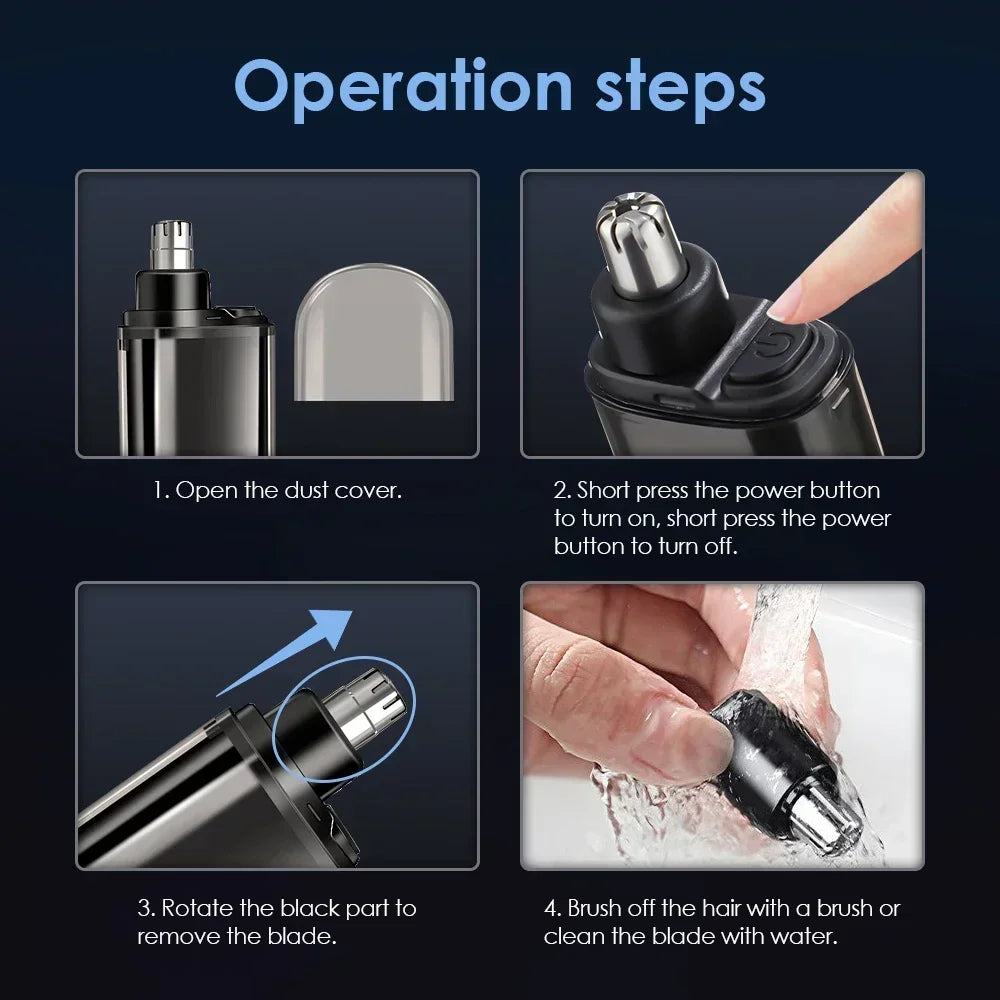 Operation steps

1. Open the dust cover.

2. Short press the power button to turn on, short press the power button to turn off.

3. Rotate the black part to remove the blade.

4. Brush off the hair with a brush or clean the blade with water.