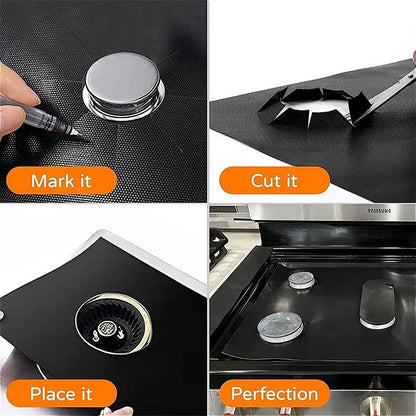 Mark it

Cut it

SAMSUNG

Place it

Perfection