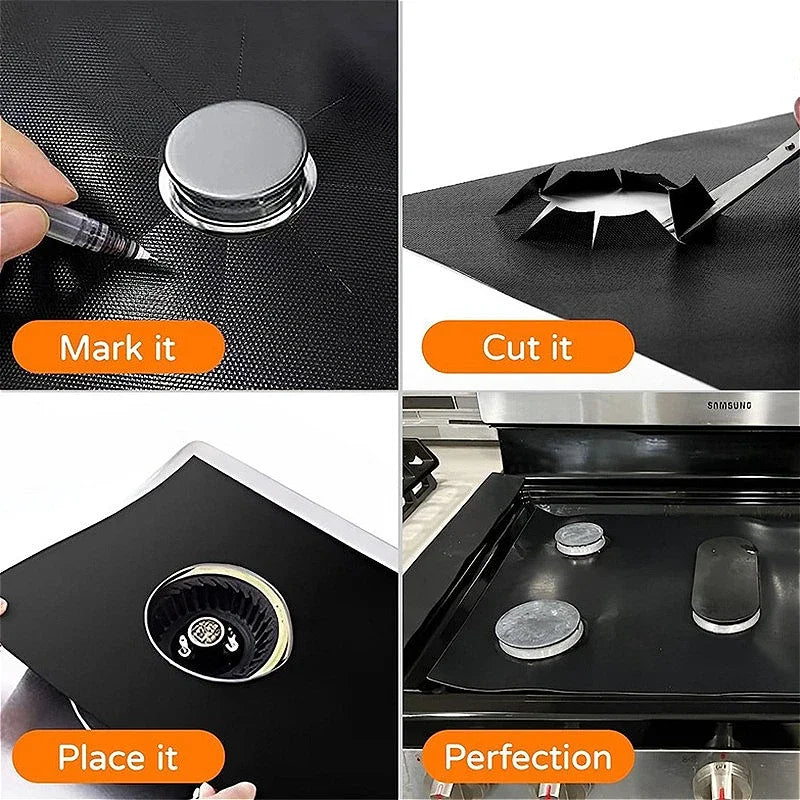 Mark it

Cut it

SAMSUNG

Place it

Perfection