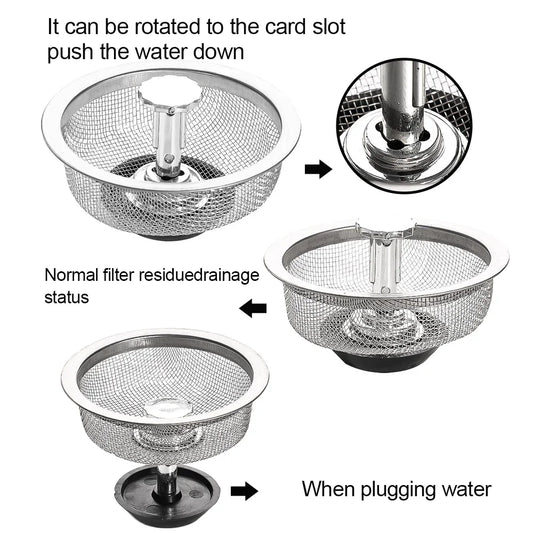 It can be rotated to the card slot push the water down

Normal filter residuedrainage status

When plugging water