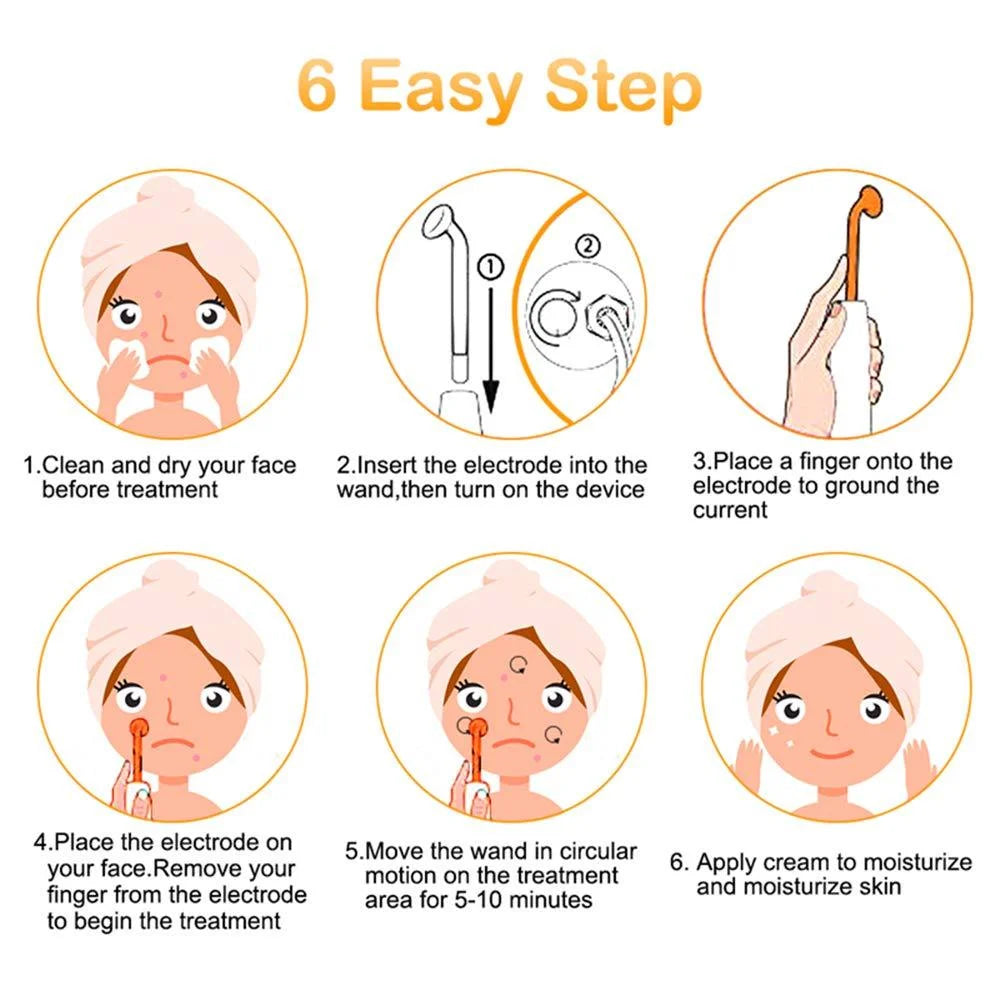 6 Easy Step

①

②

1.Clean and dry your face before treatment

2.Insert the electrode into the wand,then turn on the device

3.Place a finger onto the electrode to ground the current

4.Place the electrode on your face.Remove your finger from the electrode to begin the treatment

5.Move the wand in circular motion on the treatment area for 5-10 minutes

6. Apply cream to moisturize and moisturize skin