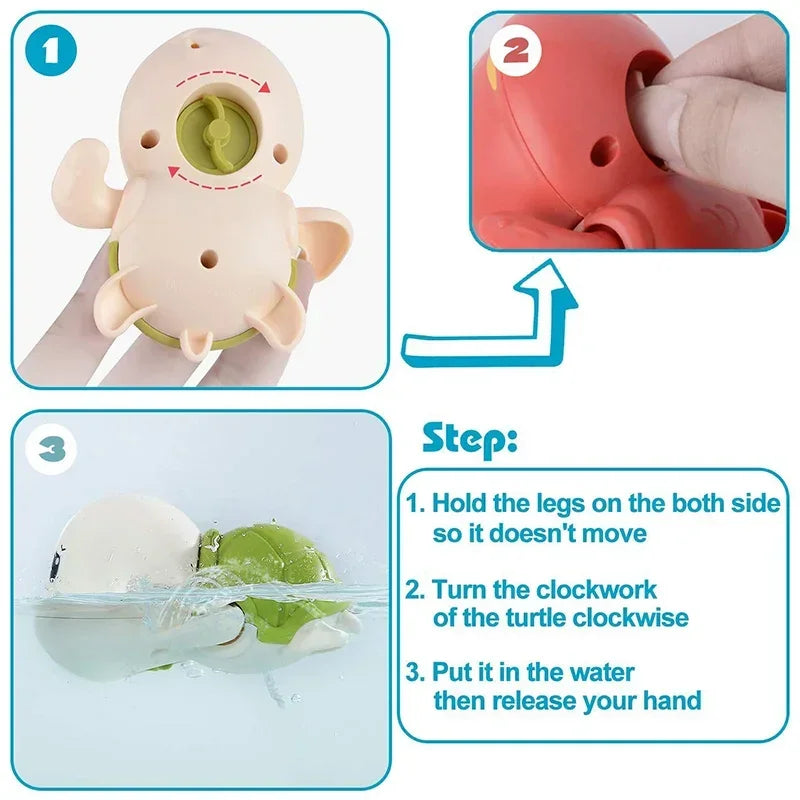 1

2

3

Step:

1. Hold the legs on the both side so it doesn't move

2. Turn the clockwork of the turtle clockwise

3. Put it in the water then release your hand