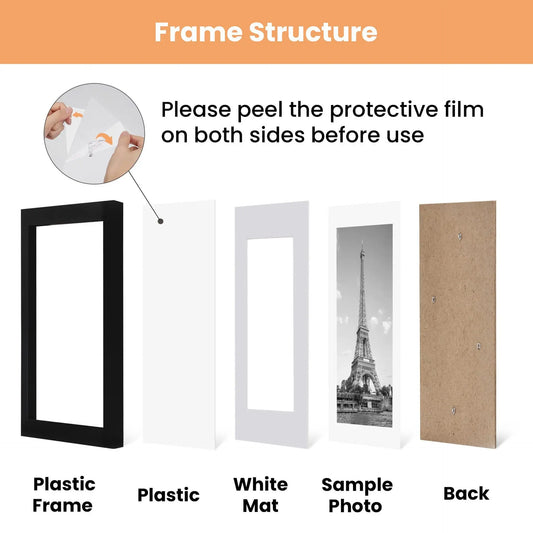 Frame Structure

Please peel the protective film on both sides before use

Plastic Frame

Plastic

White Mat

Sample Photo

Back