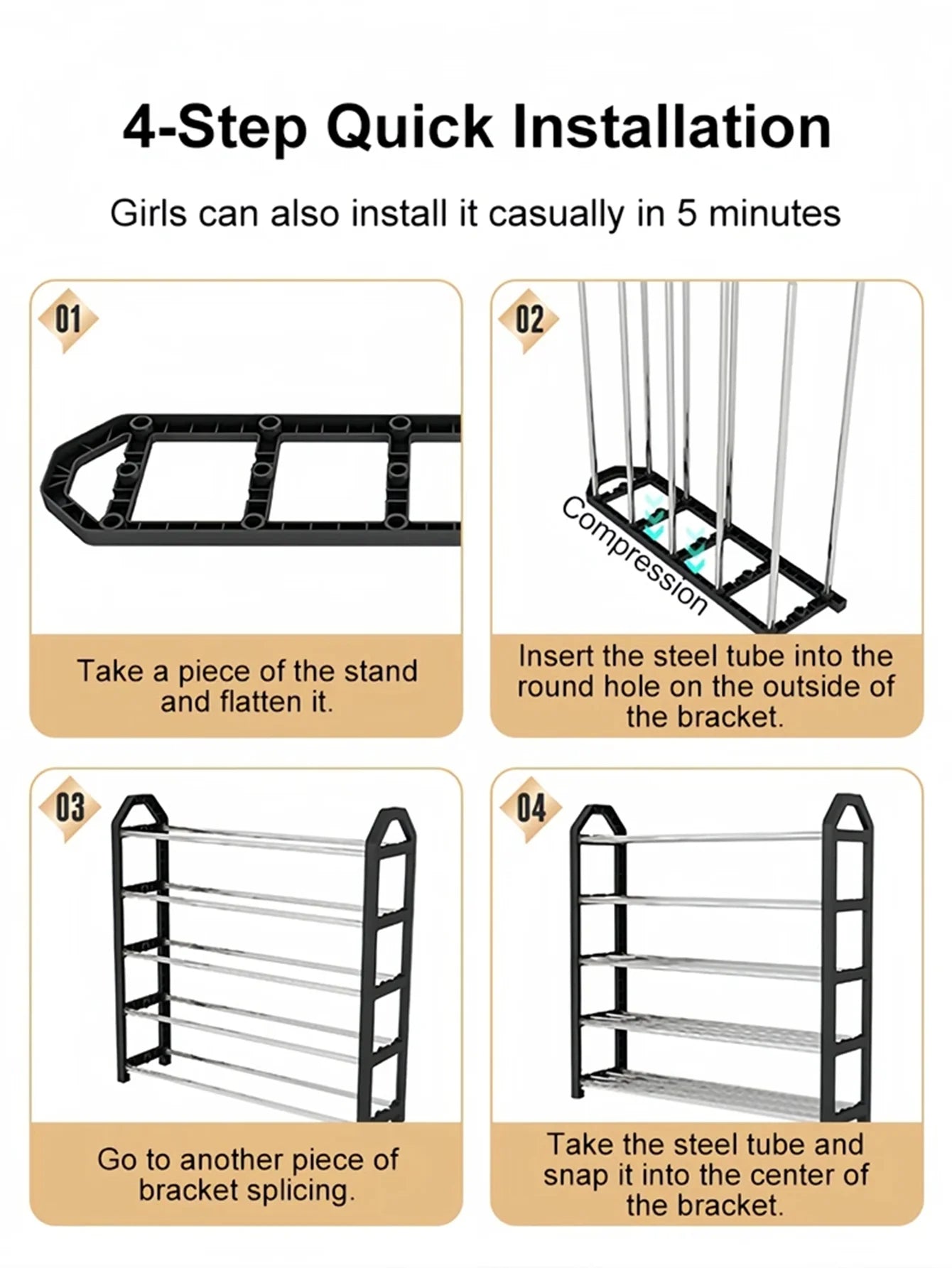 4-Step Quick Installation

Girls can also install it casually in 5 minutes

01

Take a piece of the stand and flatten it.

02

Compression

Insert the steel tube into the round hole on the outside of the bracket.

03

Go to another piece of bracket splicing.

04

Take the steel tube and snap it into the center of the bracket.