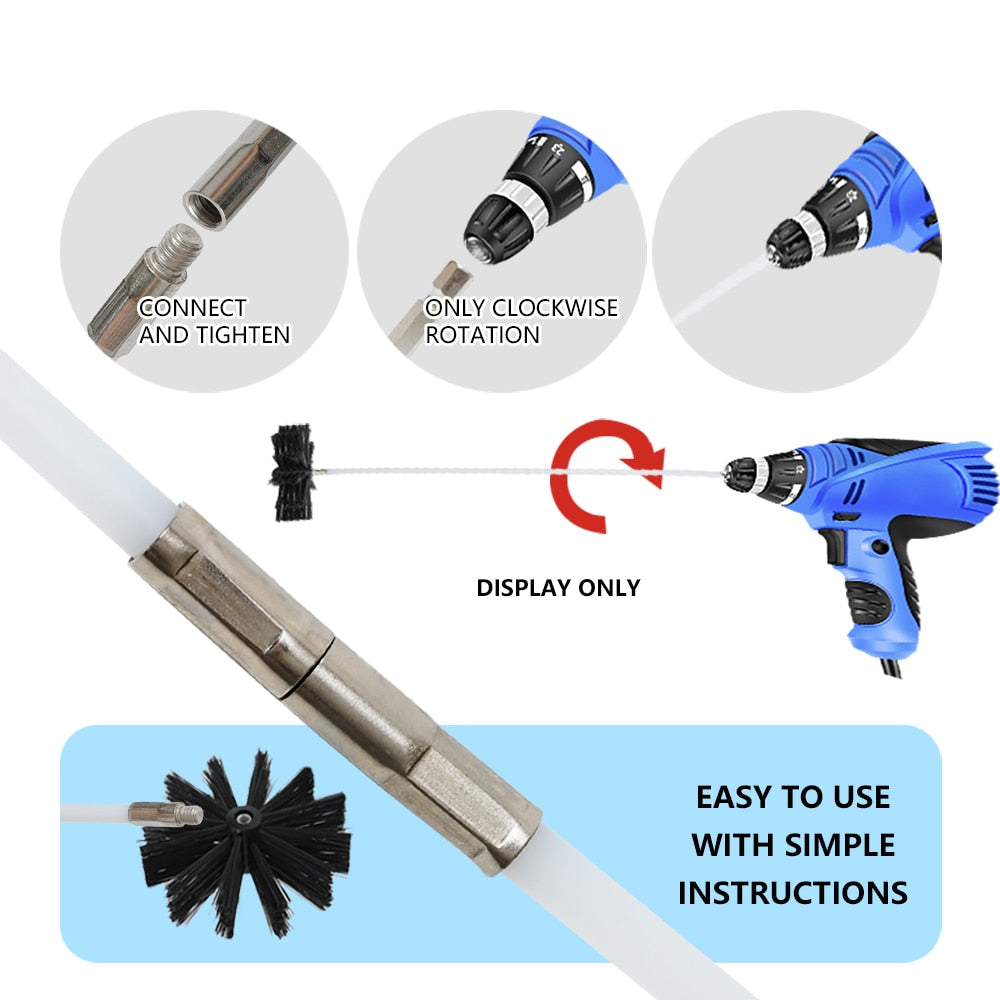 CONNECT AND TIGHTEN

ONLY CLOCKWISE ROTATION

DISPLAY ONLY

EASY TO USE WITH SIMPLE INSTRUCTIONS