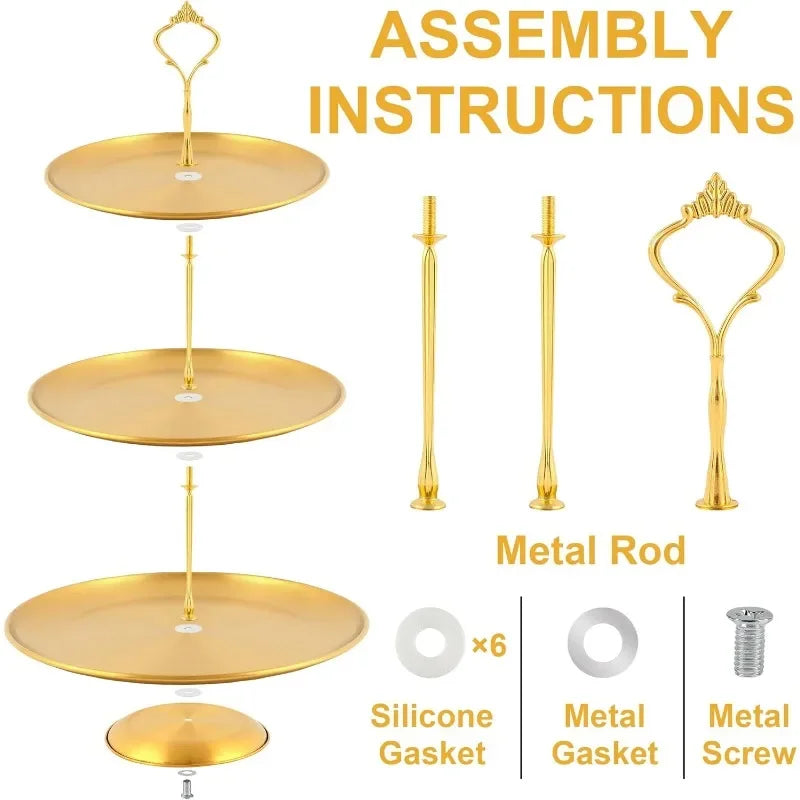 ASSEMBLY INSTRUCTIONS

Metal Rod

×6

Silicone Gasket

Metal Gasket

Metal Screw