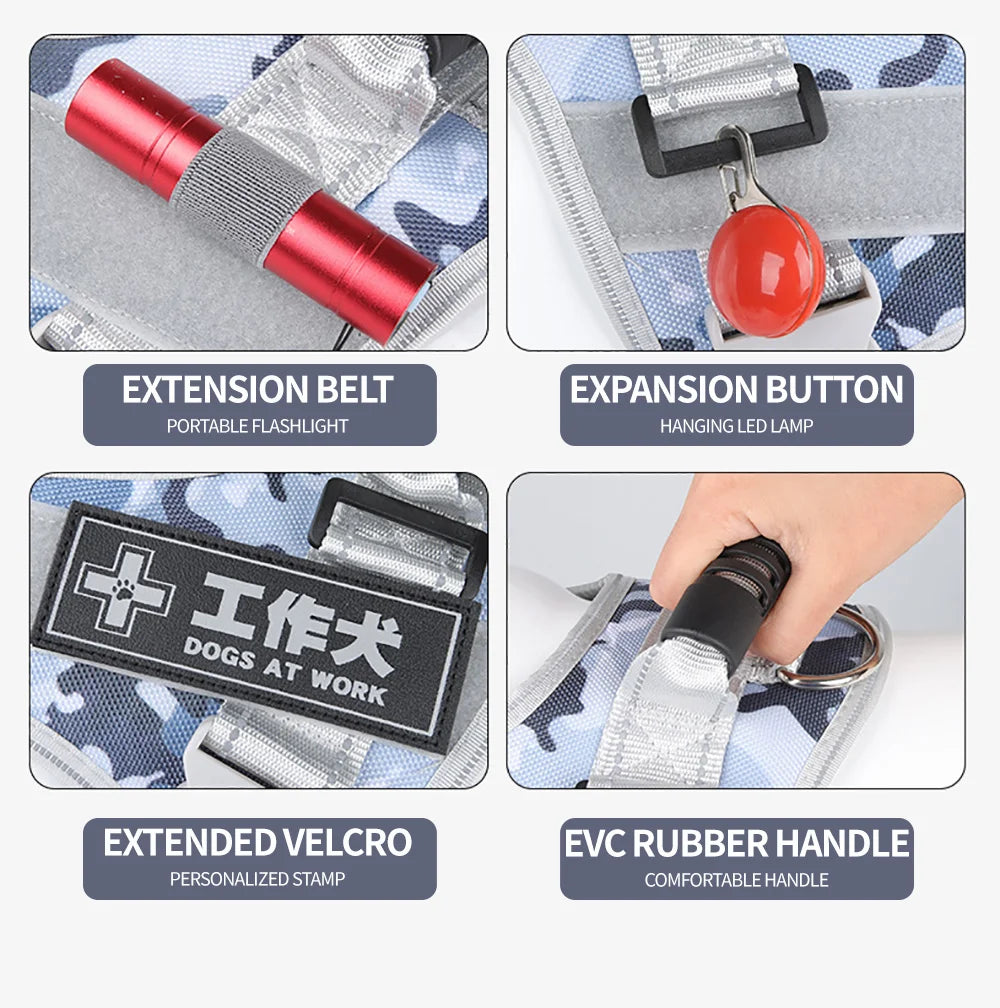 EXTENSION BELT
PORTABLE FLASHLIGHT

EXPANSION BUTTON
HANGING LED LAMP

工作犬
DOGS AT WORK

EXTENDED VELCRO
PERSONALIZED STAMP

EVC RUBBER HANDLE
COMFORTABLE HANDLE