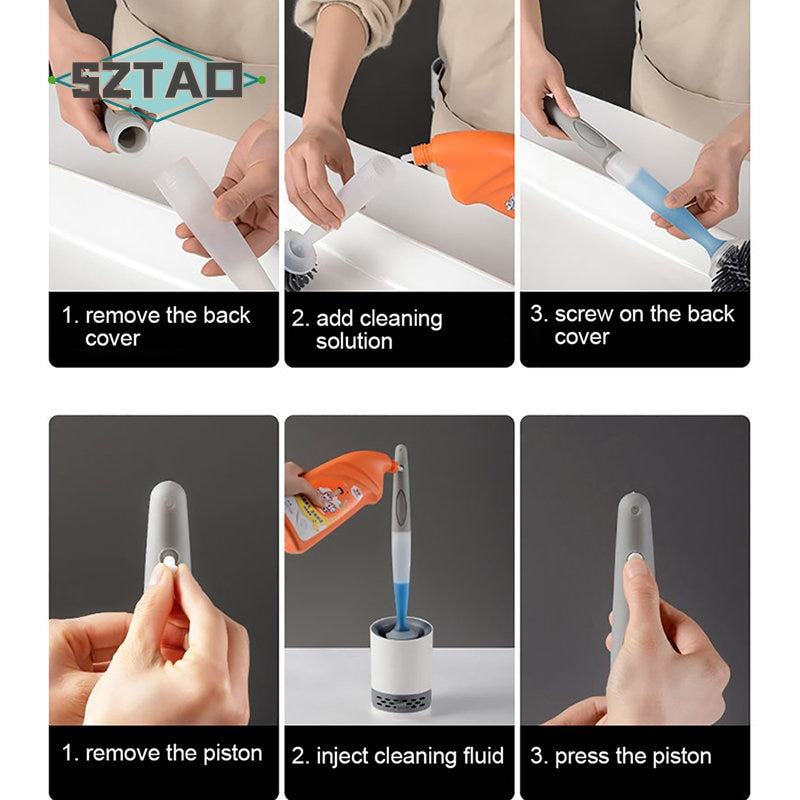 SZTAO

1. remove the back cover

2. add cleaning solution

3. screw on the back cover

1. remove the piston

2. inject cleaning fluid

3. press the piston