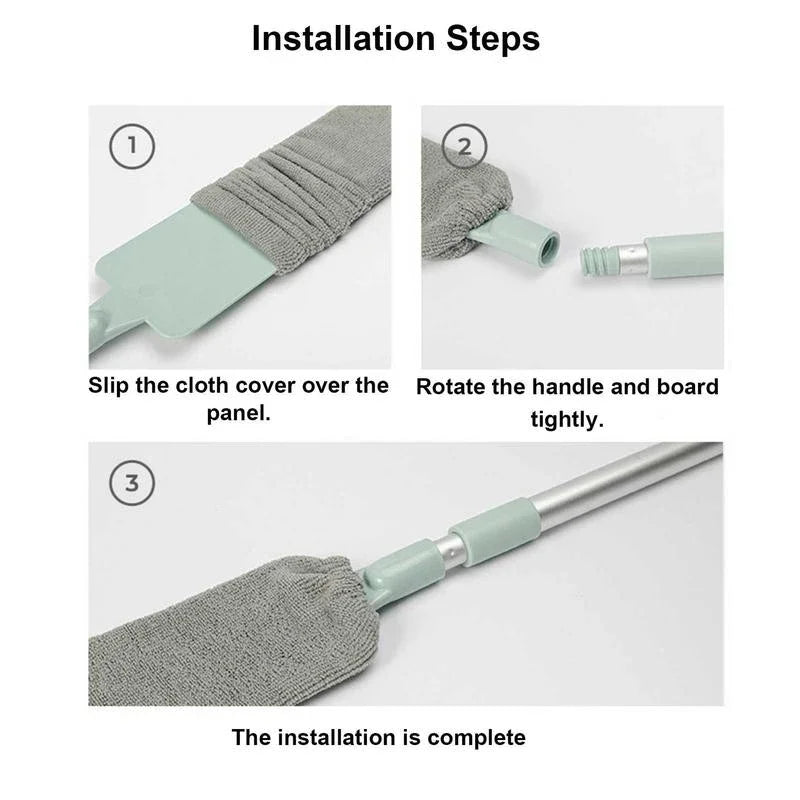 Installation Steps

1

Slip the cloth cover over the panel.

2

Rotate the handle and board tightly.

3

The installation is complete